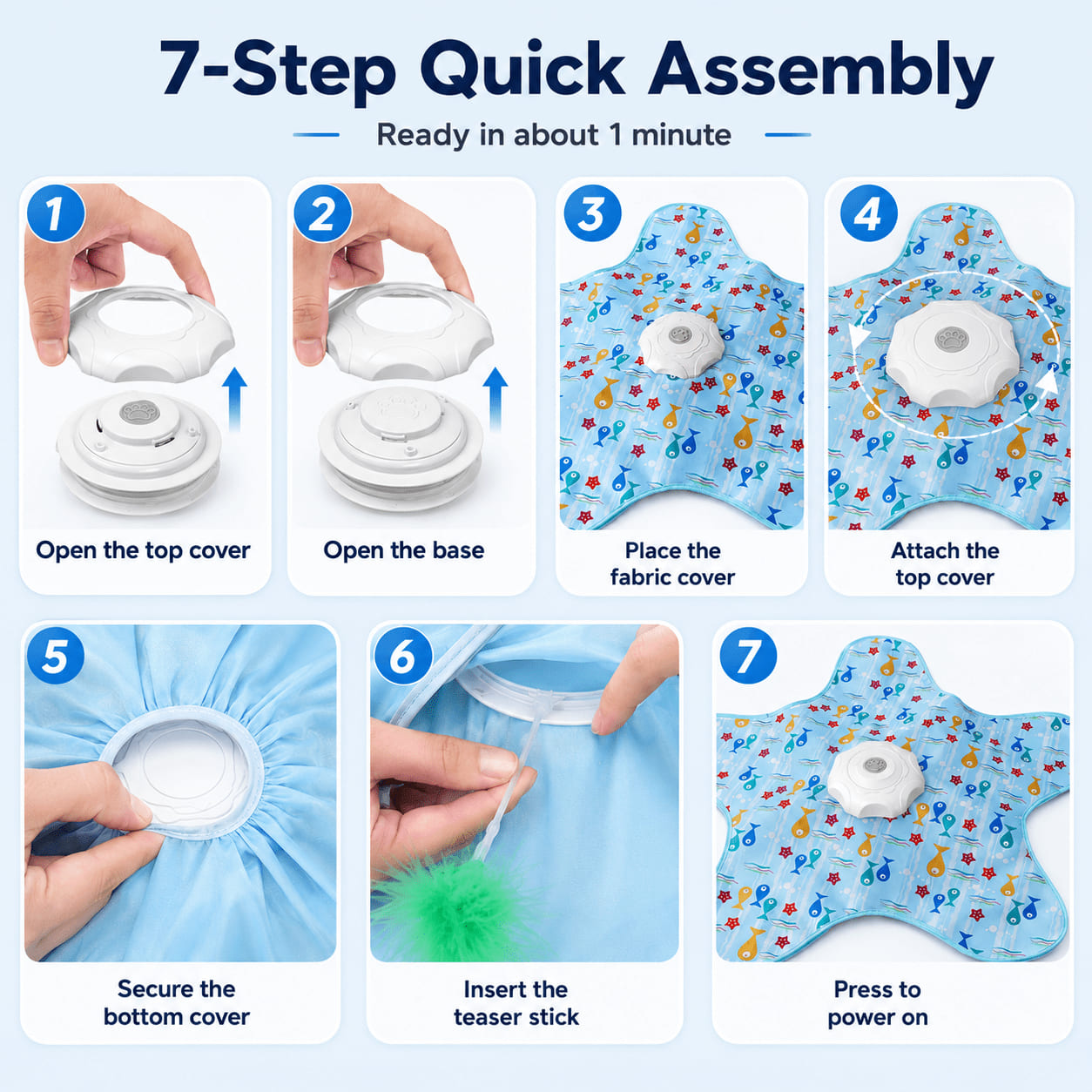 7-Step Quick Assembly

Ready in about 1 minute

1
Open the top cover

2
Open the base

3
Place the fabric cover

4
Attach the top cover

5
Secure the bottom cover

6
Insert the teaser stick

7
Press to power on